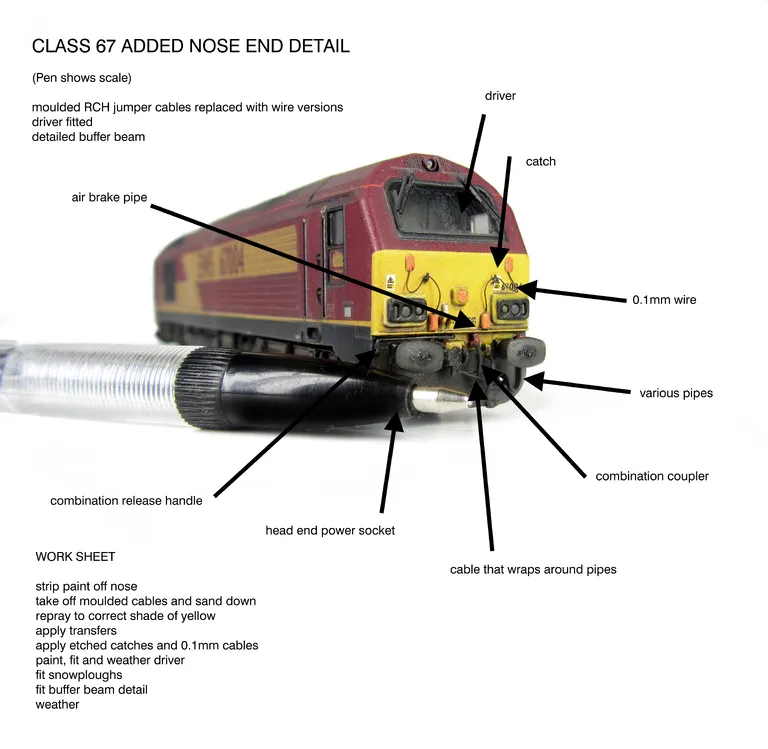 CLASS 67 ADDED NOSE END DETAIL

(Pen shows scale)

moulded RCH jumper cables replaced with wire versions
driver fitted
detailed buffer beam

driver

catch

air brake pipe

0.1mm wire

various pipes

combination coupler

combination release handle

head end power socket

cable that wraps around pipes

WORK SHEET

strip paint off nose
take off moulded cables and sand down
repray to correct shade of yellow
apply transfers
apply etched catches and 0.1mm cables
paint, fit and weather driver
fit snowploughs
fit buffer beam detail
weather